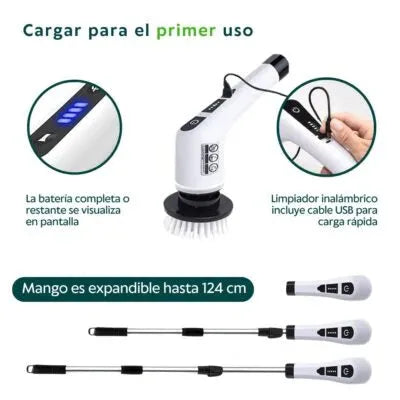 Cargar para el primer uso

La batería completa o restante se visualiza en pantalla

Limpiador inalámbrico incluye cable USB para carga rápida

Mango es expandible hasta 124 cm