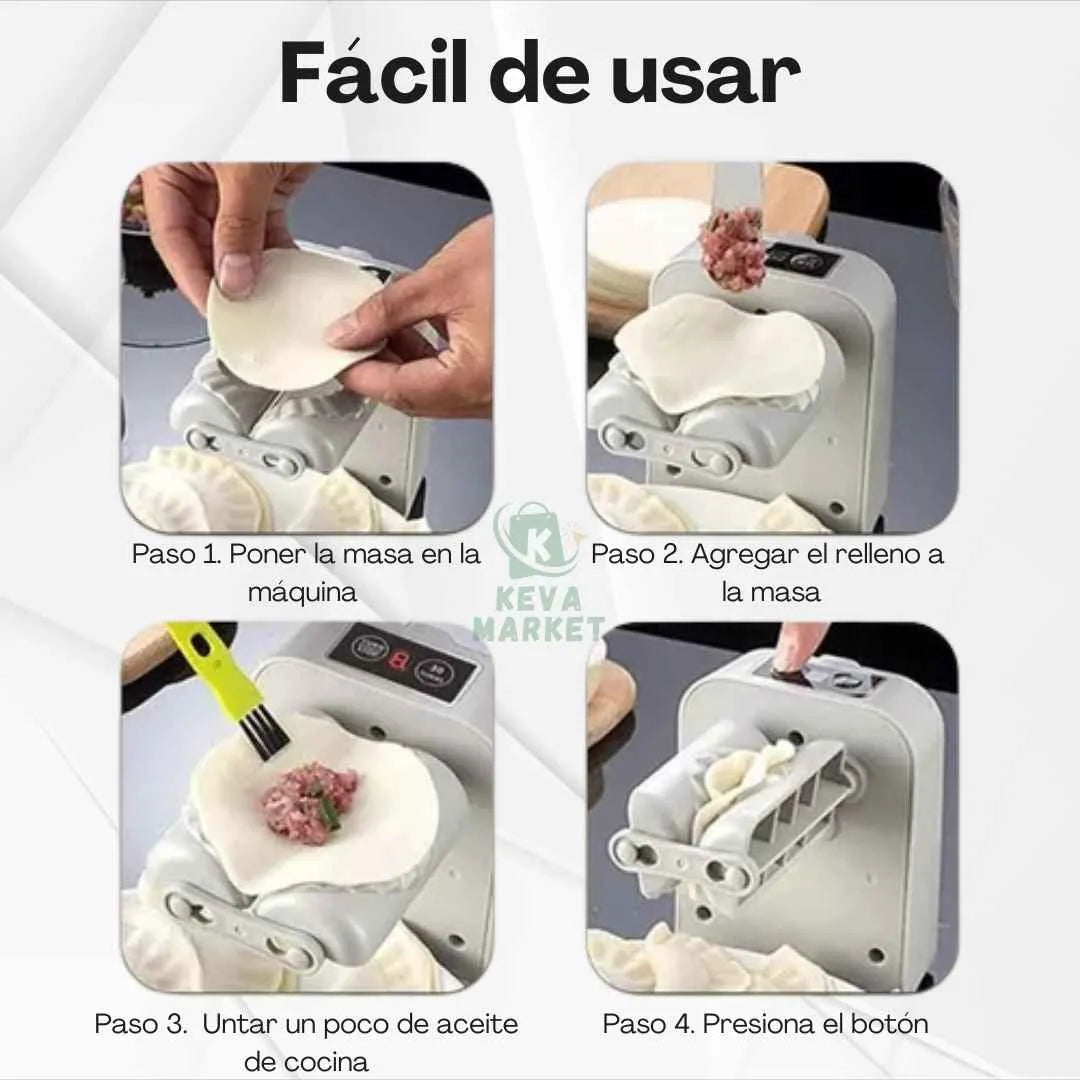 Fácil de usar

Paso 1. Poner la masa en la máquina

Paso 2. Agregar el relleno a la masa

K
KEVA MARKET

Paso 3. Untar un poco de aceite de cocina

Paso 4. Presiona el botón