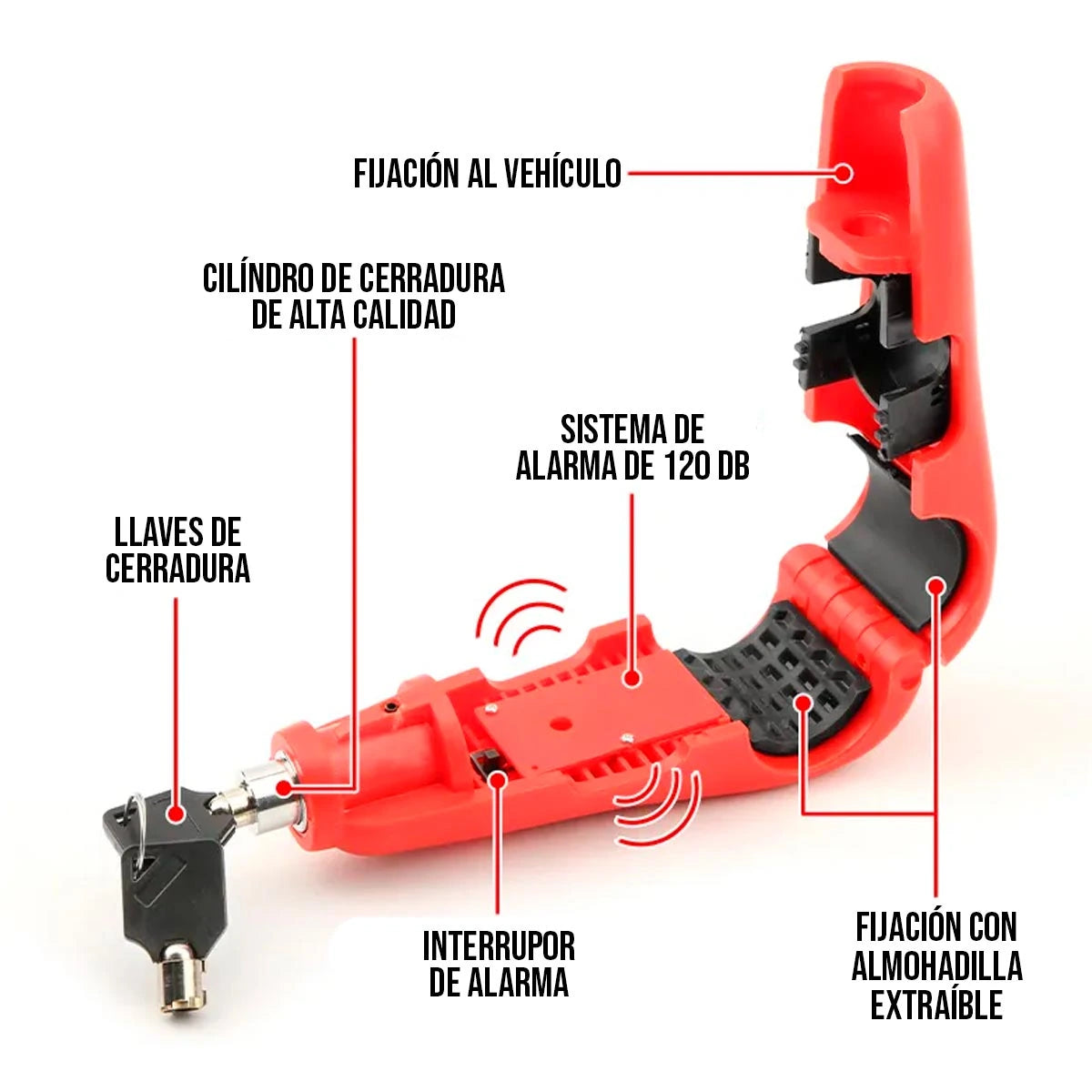 FIJACIÓN AL VEHÍCULO

CILÍNDRO DE CERRADURA DE ALTA CALIDAD

SISTEMA DE ALARMA DE 120 DB

LLAVES DE CERRADURA

INTERRUPOR DE ALARMA

FIJACIÓN CON ALMOHADILLA EXTRAÍBLE